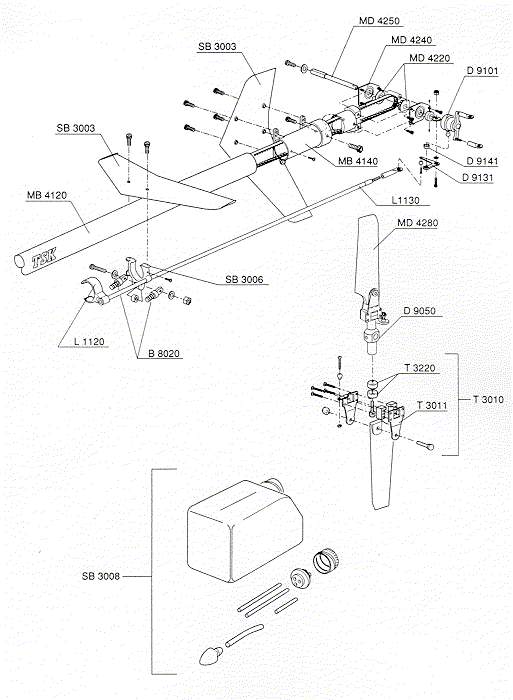 MD 4250
MD 4240
SB 3003
MD 4220
D 9101
SB 3003
MB 4140
D 9141
D 9131
MB 4120
L1130
MD 4280
TSK
SB 3006
D 9050
L 1120
B 8020
T 3220
T 3010
T 3011
SB 3008